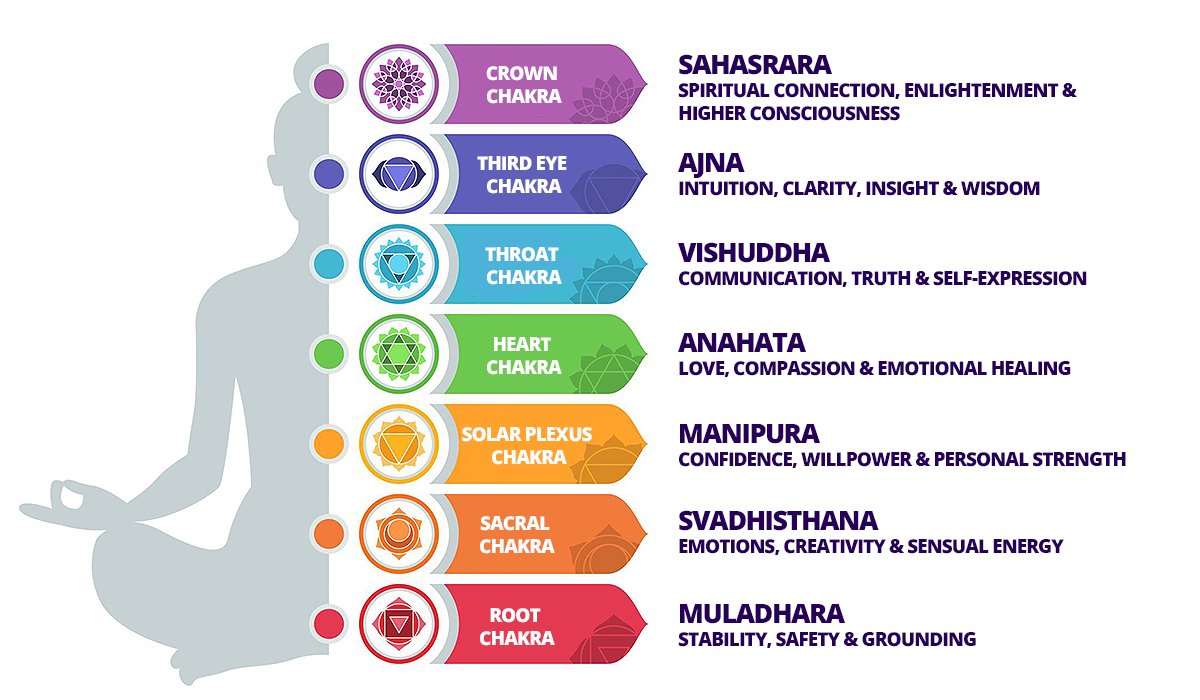 CROWN CHAKRA

SAHASRARA
SPIRITUAL CONNECTION, ENLIGHTENMENT & HIGHER CONSCIOUSNESS

THIRD EYE CHAKRA

AJNA
INTUITION, CLARITY, INSIGHT & WISDOM

THROAT CHAKRA

VISHUDDHA
COMMUNICATION, TRUTH & SELF-EXPRESSION

HEART CHAKRA

ANAHATA
LOVE, COMPASSION & EMOTIONAL HEALING

SOLAR PLEXUS CHAKRA

MANIPURA
CONFIDENCE, WILLPOWER & PERSONAL STRENGTH

SACRAL CHAKRA

SVADHISTHANA
EMOTIONS, CREATIVITY & SENSUAL ENERGY

ROOT CHAKRA

MULADHARA
STABILITY, SAFETY & GROUNDING